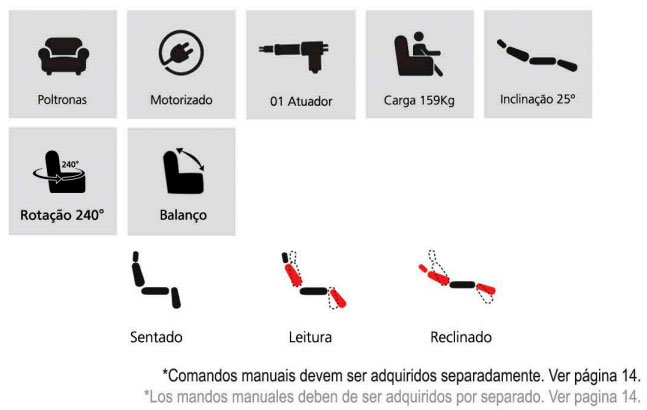 Poltronas

Motorizado

01 Atuador

Carga 159Kg

Inclinação 25º

240°

Rotação 240°

Balanço

Sentado

Leitura

Reclinado

*Comandos manuais devem ser adquiridos separadamente. Ver página 14.
*Los mandos manuales deben de ser adquiridos por separado. Ver pagina 14.